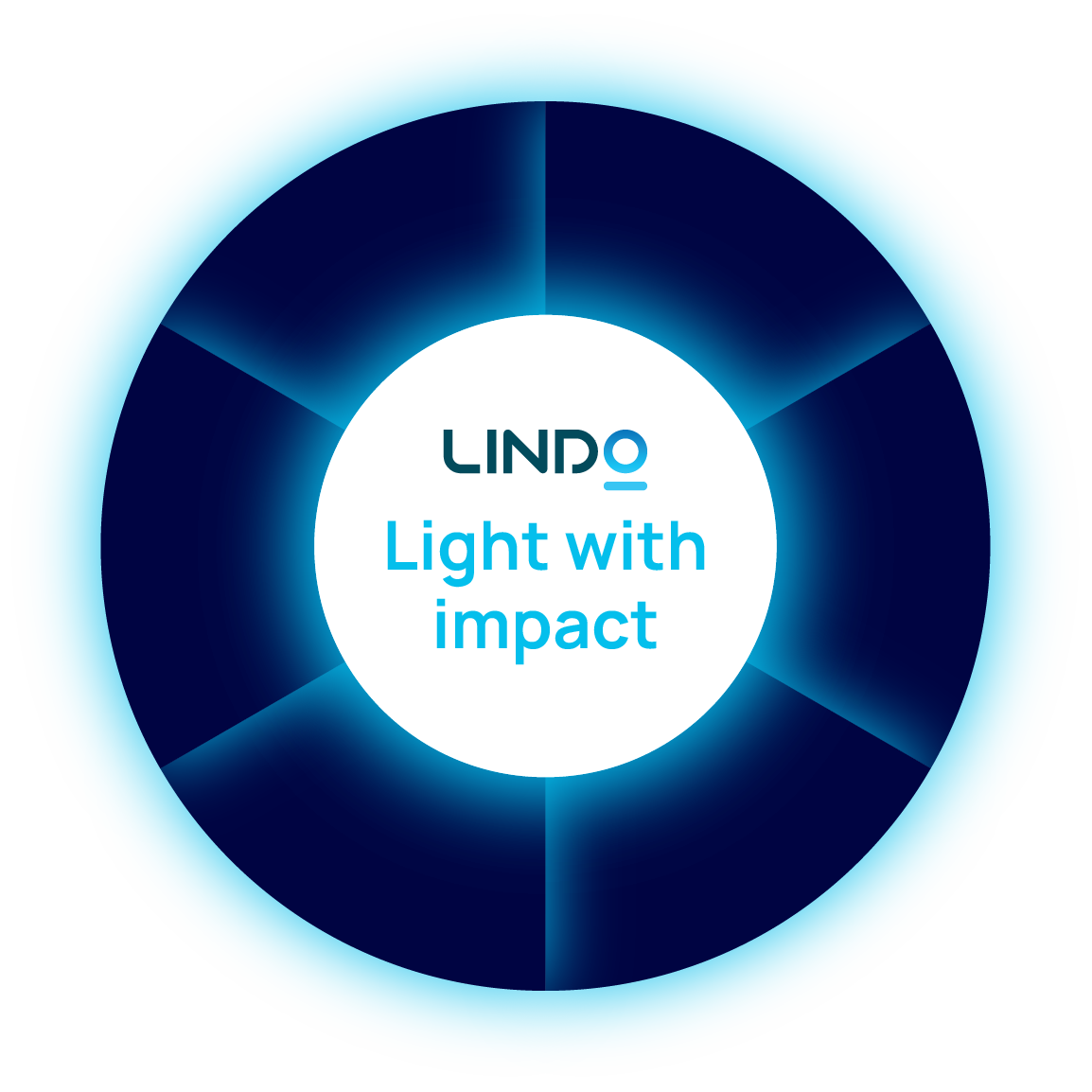 LINDO

Light with impact